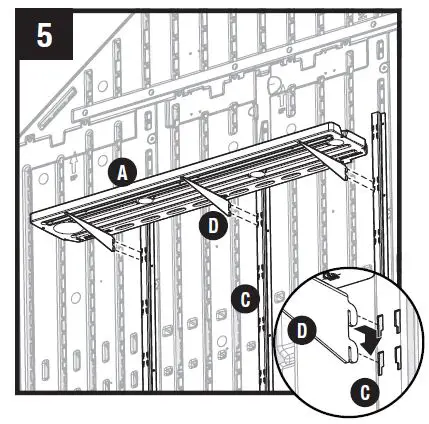 5

A

D

C

D

C