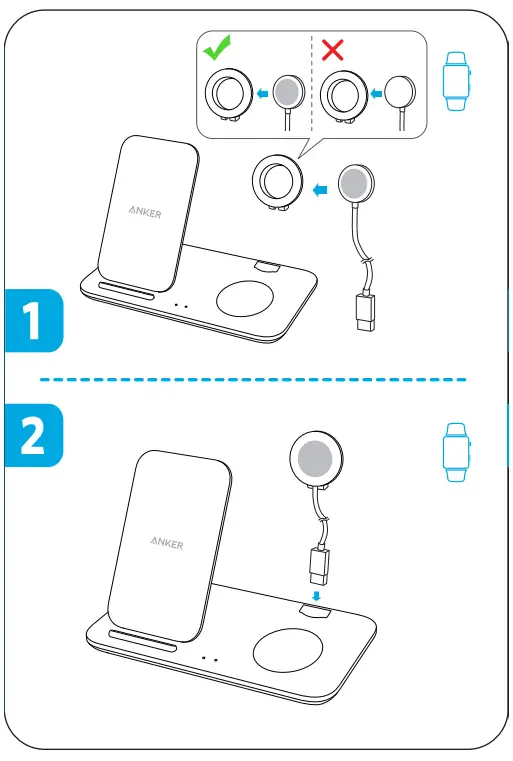 ANKER

1

2

ANKER