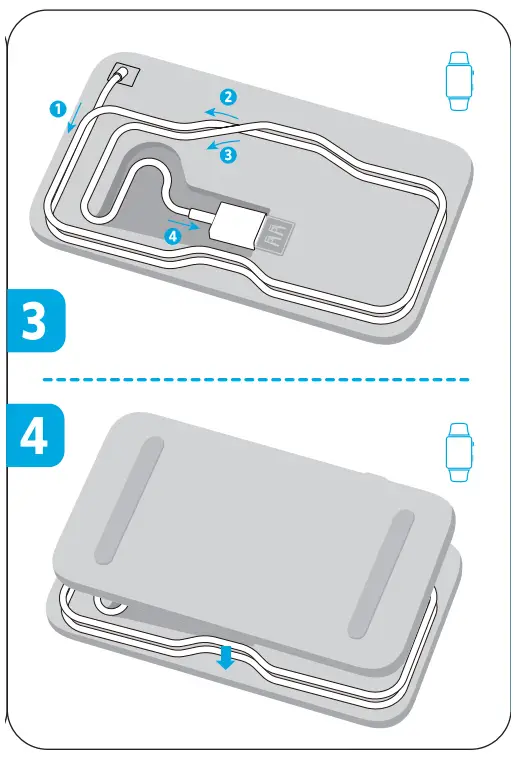 1
2
3
4
3
4