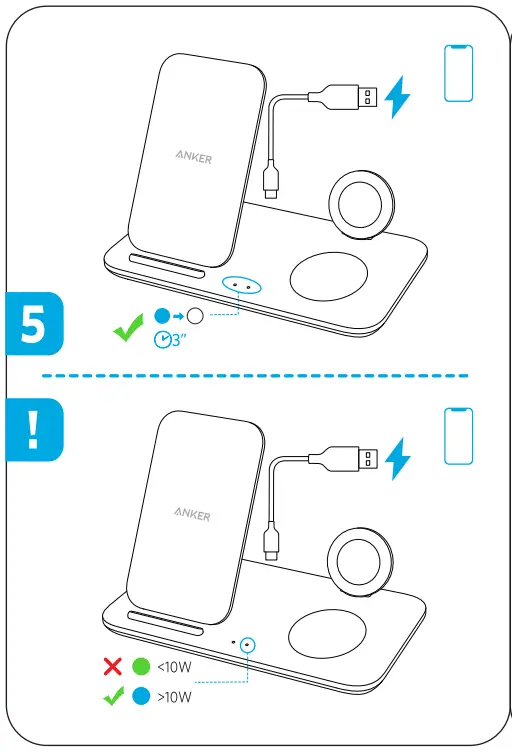 ANKER

5

3"

!

ANKER

<10W

>10W