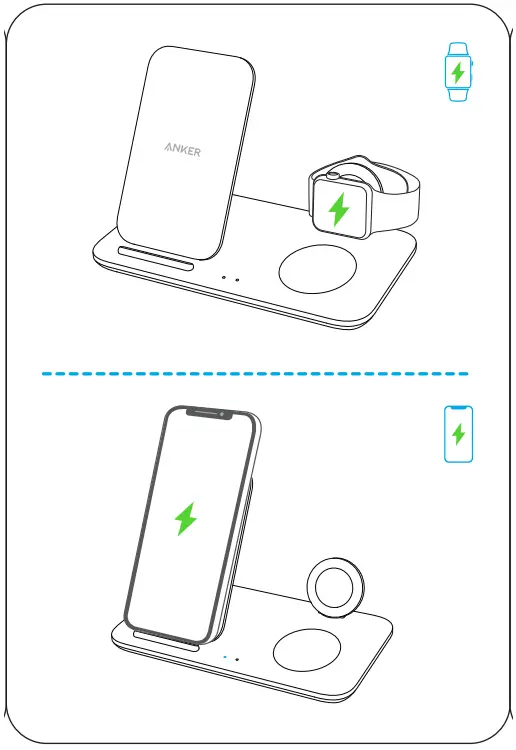 ANKER