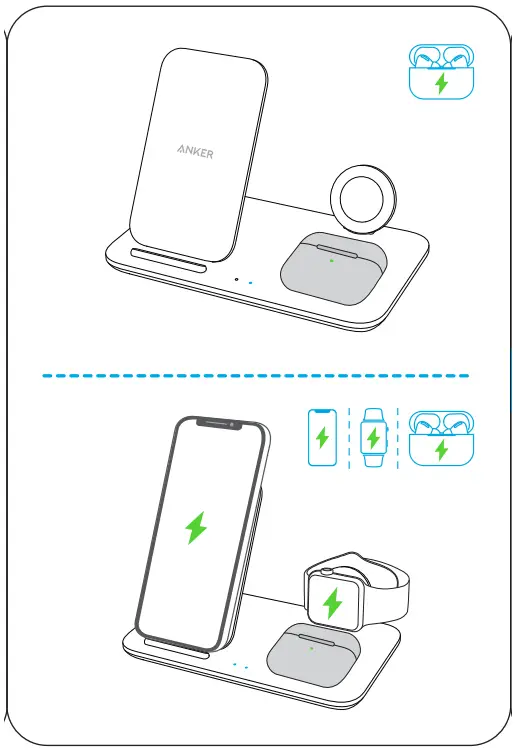 ANKER