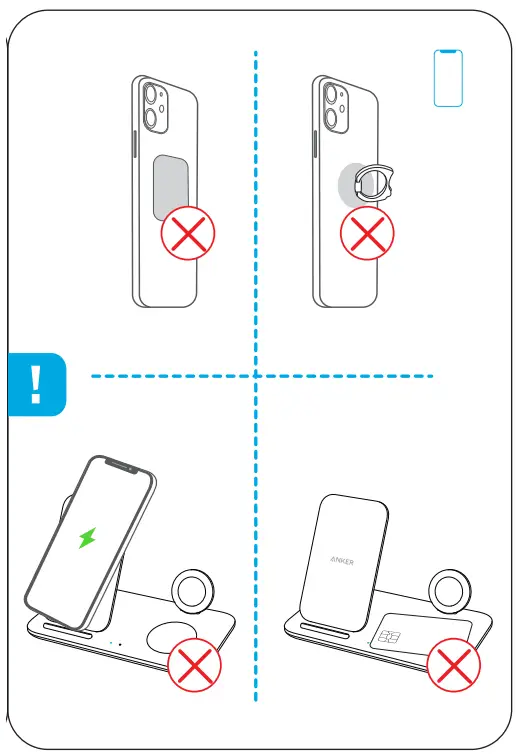 !

ANKER