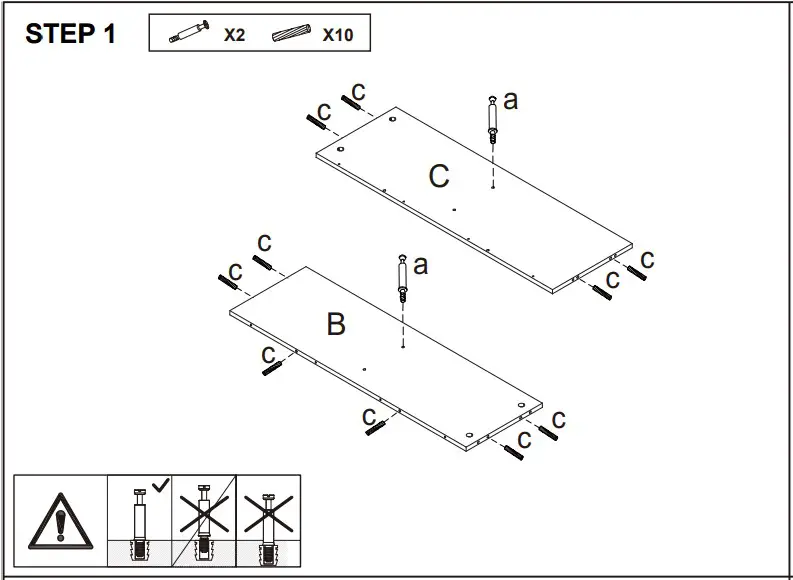 STEP 1

X2 X10

c
c
a
C
c
c

c
c
a
B
c
c
c
c