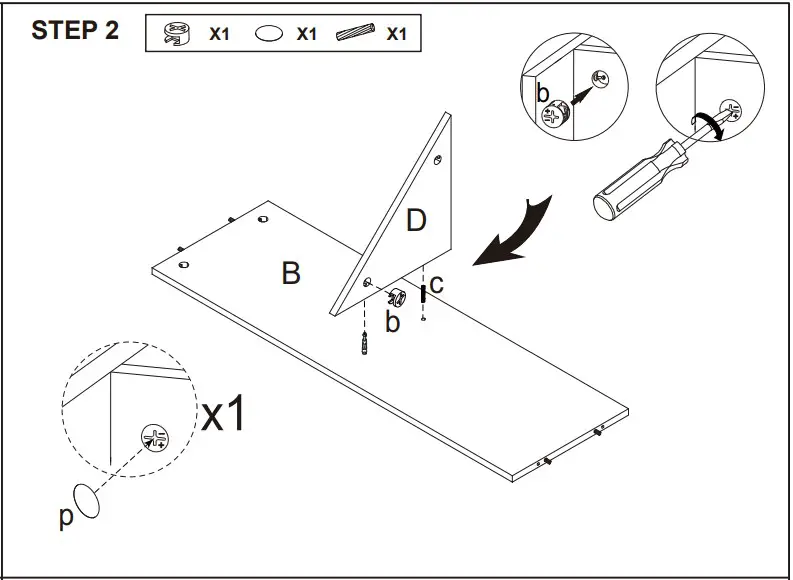 STEP 2

X1 X1 X1

b

D

B

c

b

x1

p