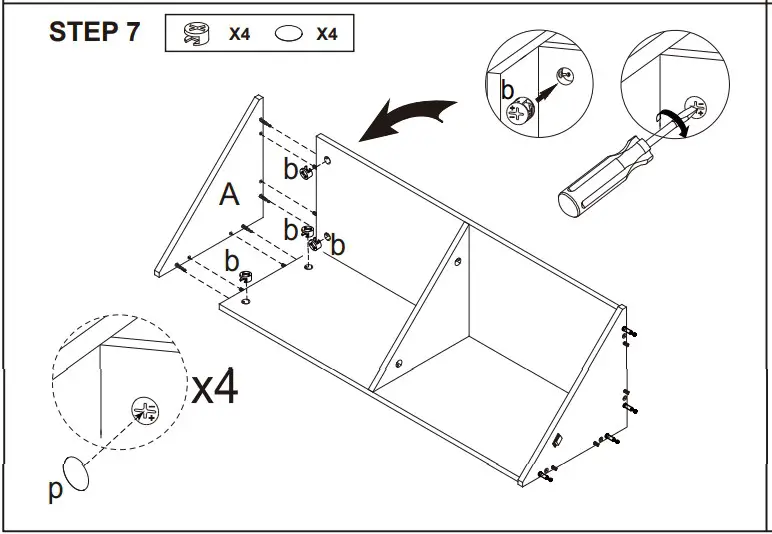 STEP 7
X4 X4

b

A
b
b b
b

x4

p