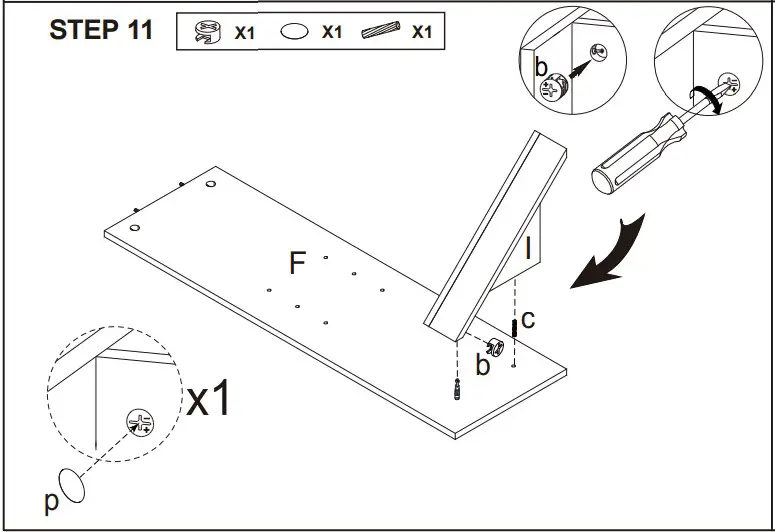 STEP 11

X1 X1 X1

b

F

I

c

b

x1

p