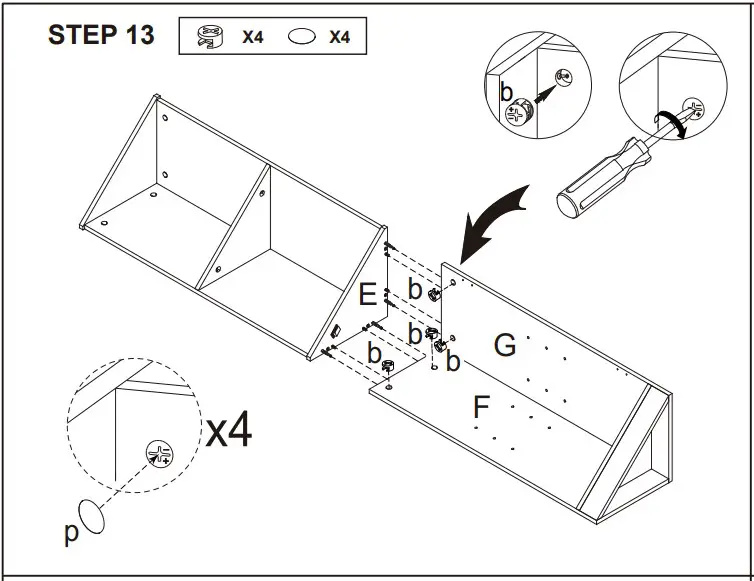 STEP 13

X4 X4

b

E

b

b

b

b

G

F

x4

p