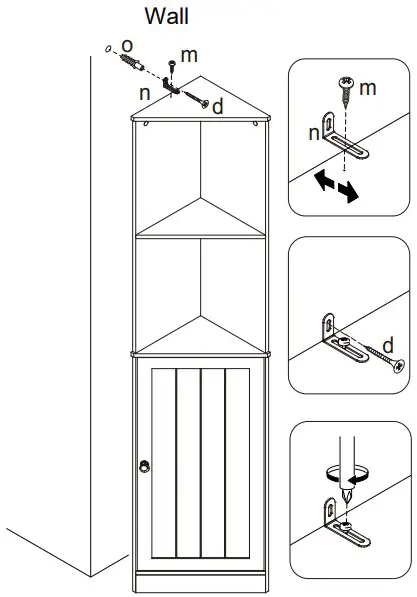 Wall

o

m

n

d

m

n

d