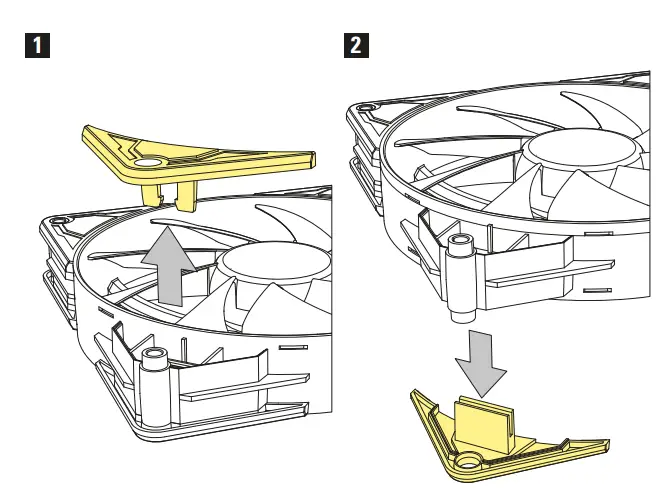 1

2