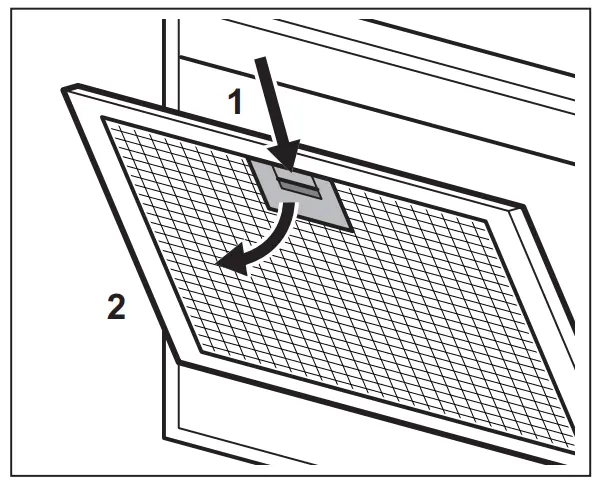 1

2