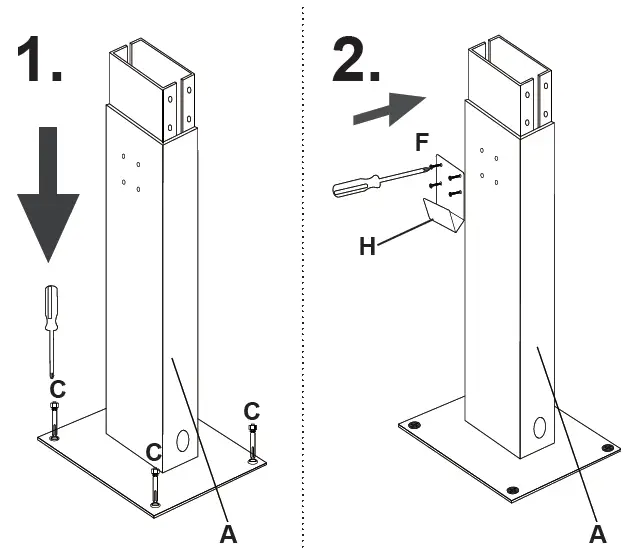 1.

C

C

C

A

2.

F

H

A