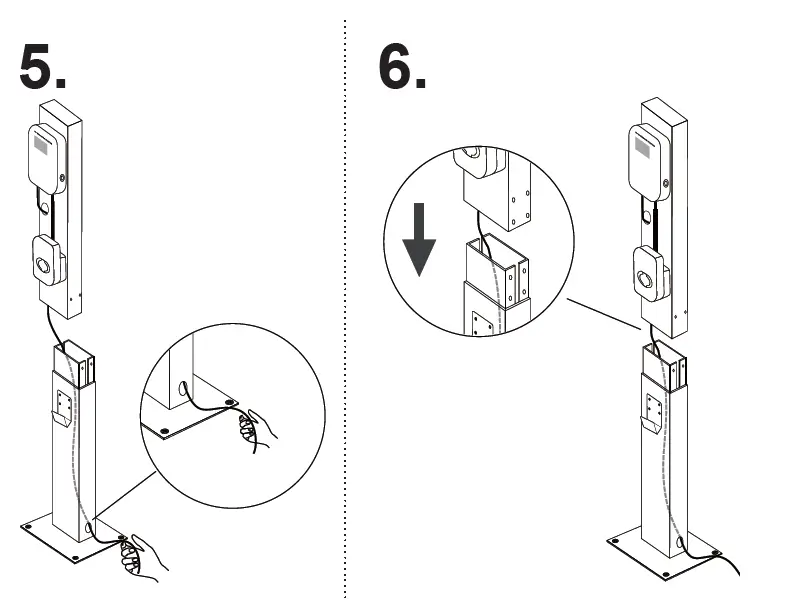 5.

6.