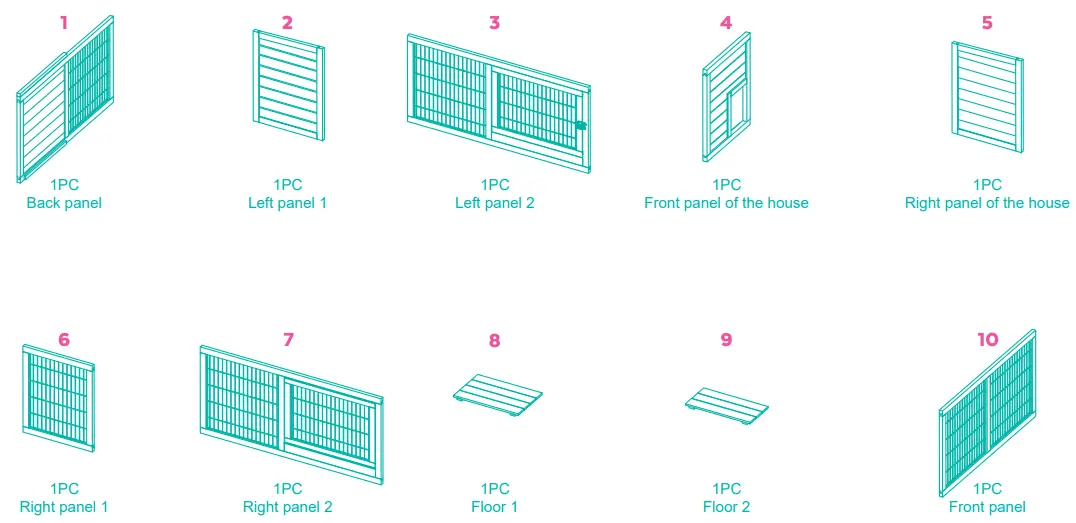 1
1PC
Back panel

2
1PC
Left panel 1

3
1PC
Left panel 2

4
1PC
Front panel of the house

5
1PC
Right panel of the house

6
1PC
Right panel 1

7
1PC
Right panel 2

8
1PC
Floor 1

9
1PC
Floor 2

10
1PC
Front panel