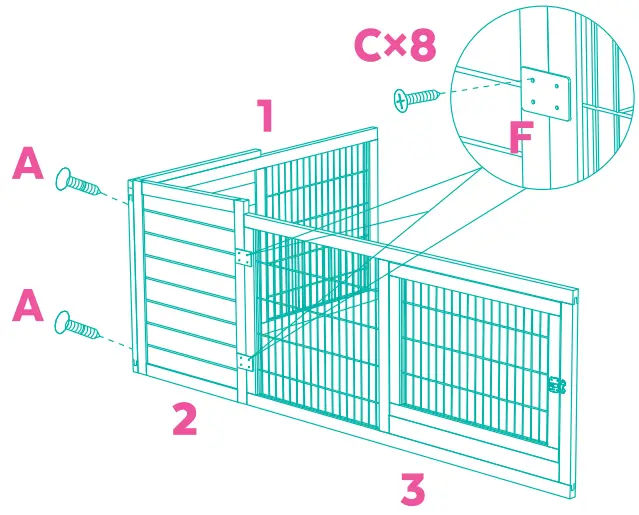 C×8
1
F
A
A
2
3