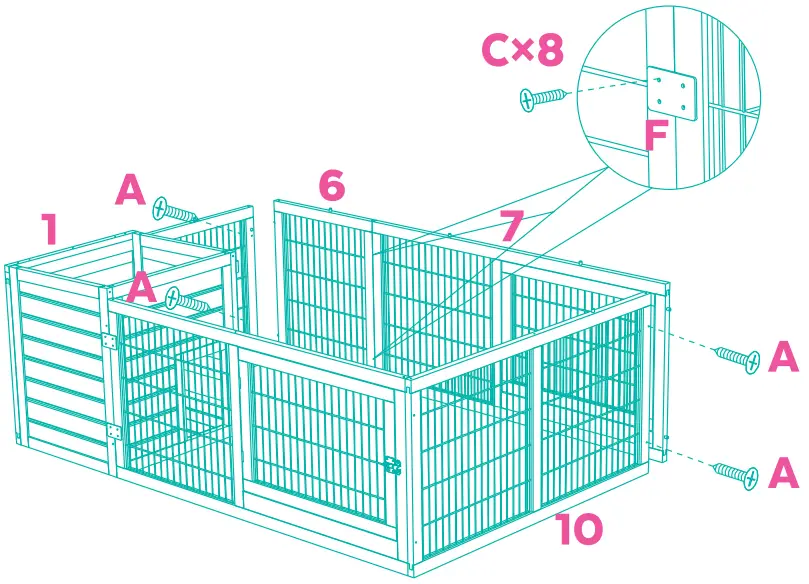 C×8

F

A

6

7

1

A

A

A

10