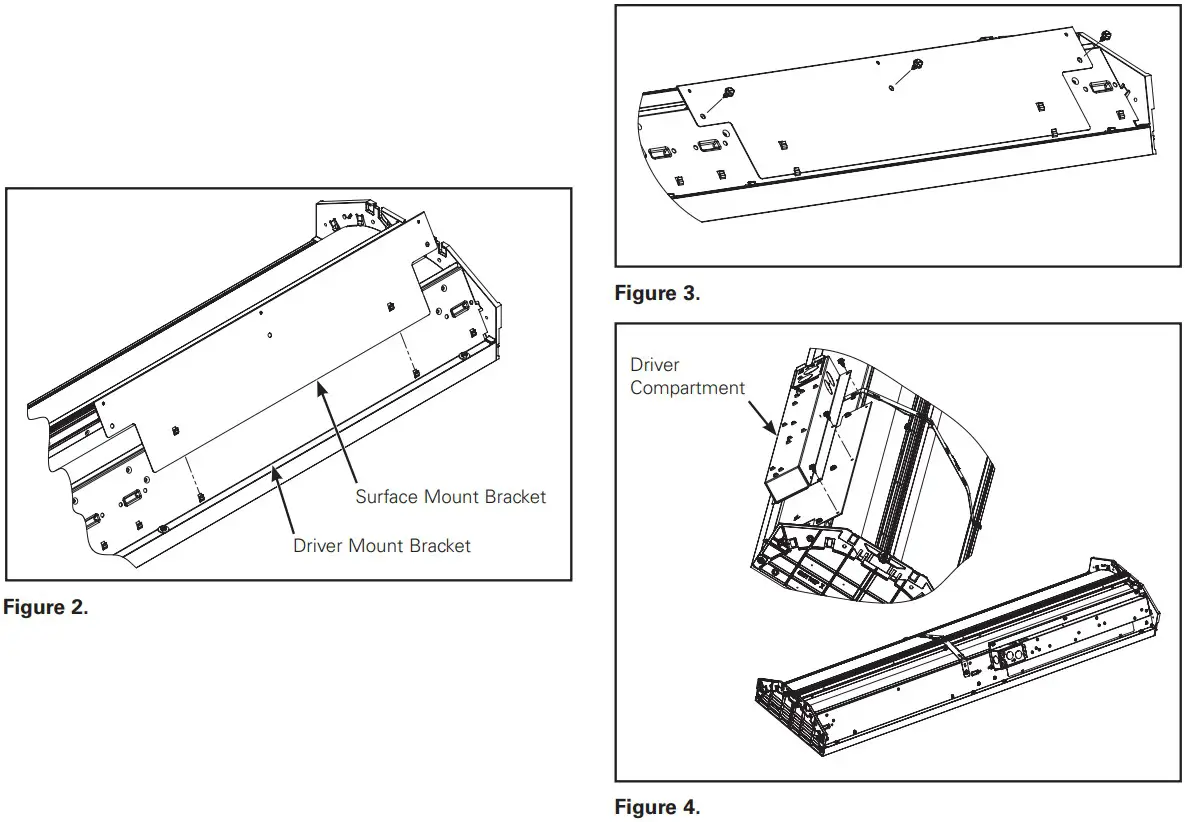 Surface Mount Bracket

Driver Mount Bracket

Figure 2.

Figure 3.

Driver Compartment

Figure 4.