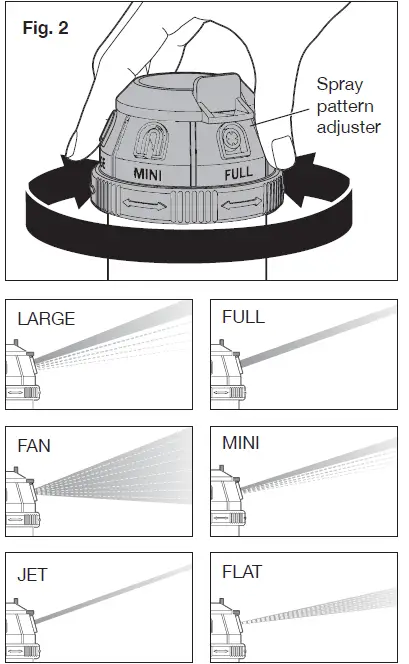 Fig. 2

Spray pattern adjuster

MINI

FULL

LARGE

FULL

FAN

MINI

JET

FLAT