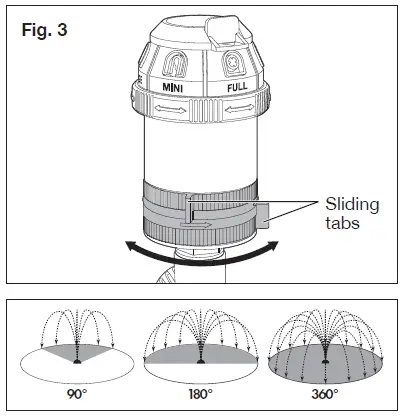 Fig. 3

MINI

FULL

Sliding tabs

90°

180°

360°