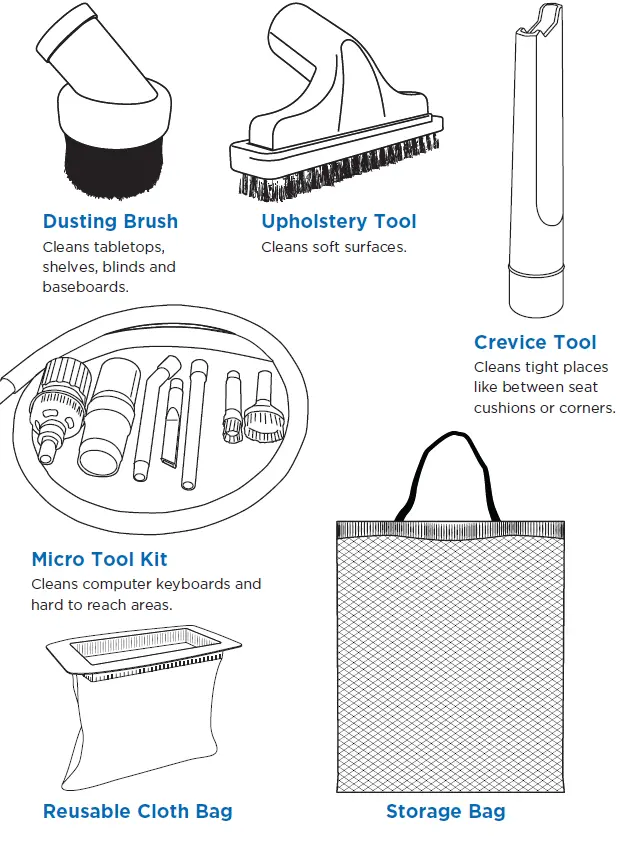 Dusting Brush
Cleans tabletops, shelves, blinds and baseboards.

Upholstery Tool
Cleans soft surfaces.

Crevice Tool
Cleans tight places like between seat cushions or corners.

Micro Tool Kit
Cleans computer keyboards and hard to reach areas.

Reusable Cloth Bag

Storage Bag