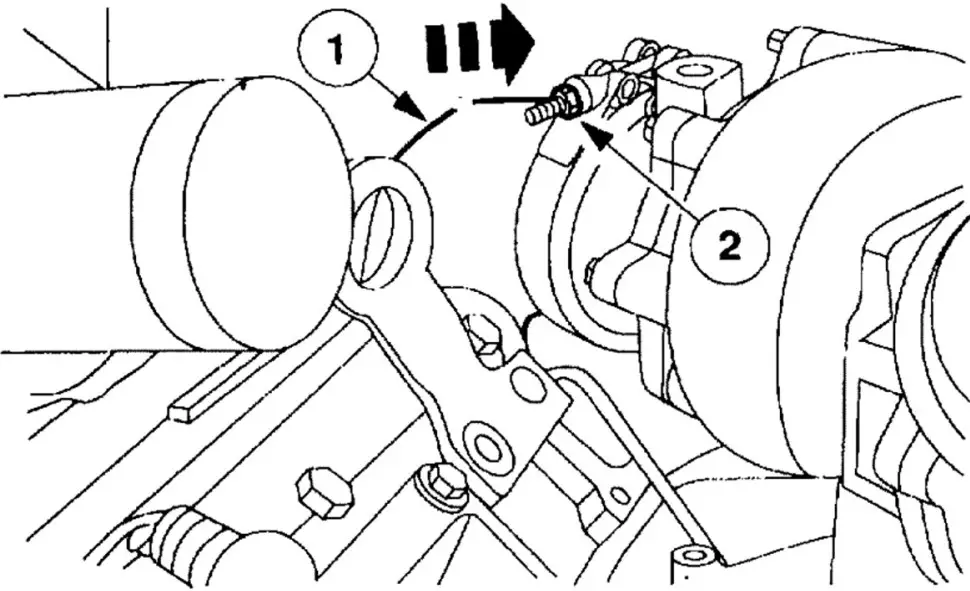 1

2