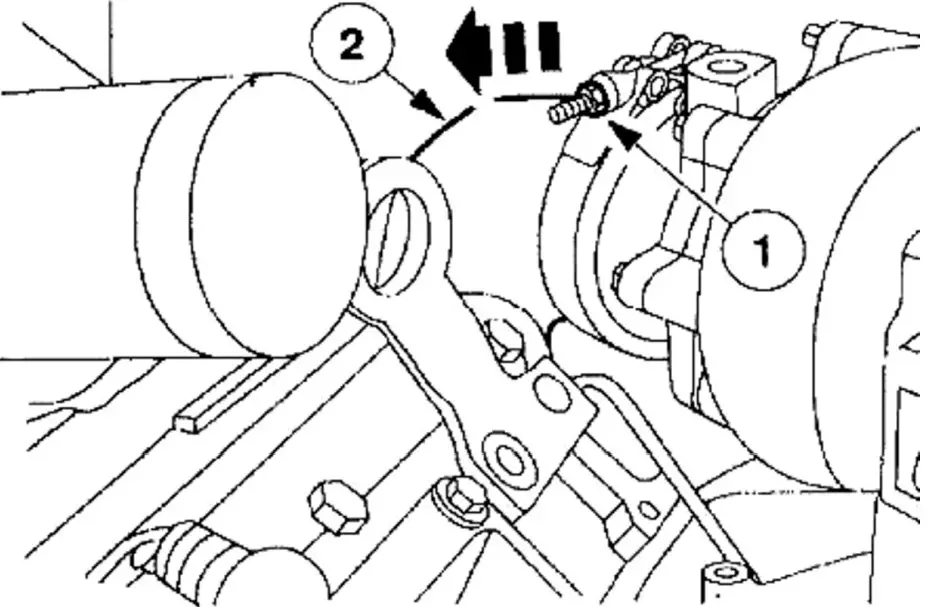 2
1