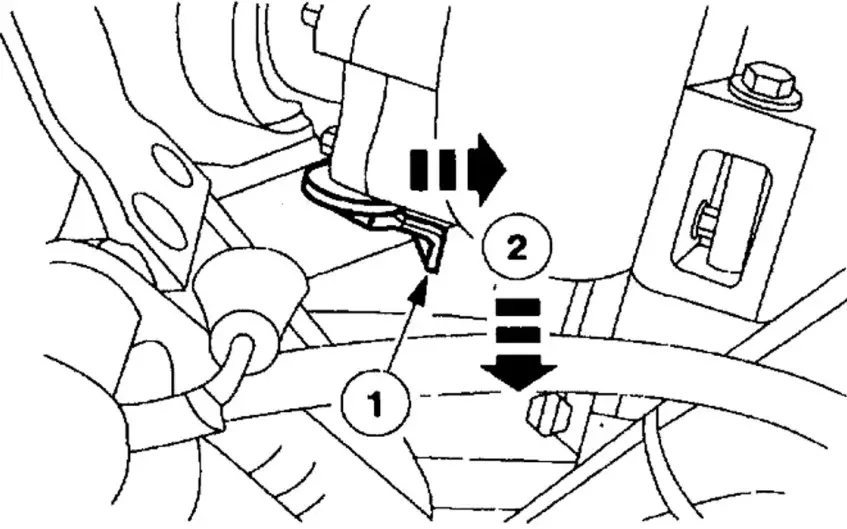 2

1