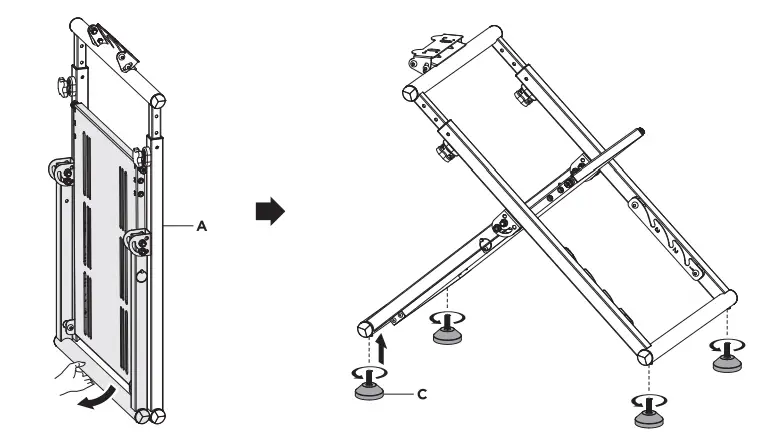 A

C