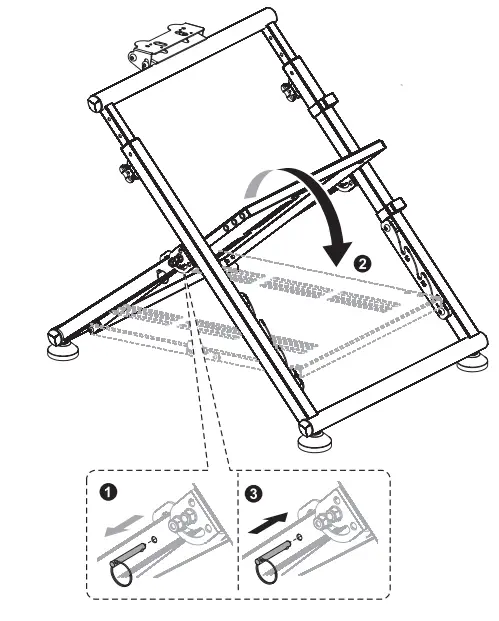 2
1
3