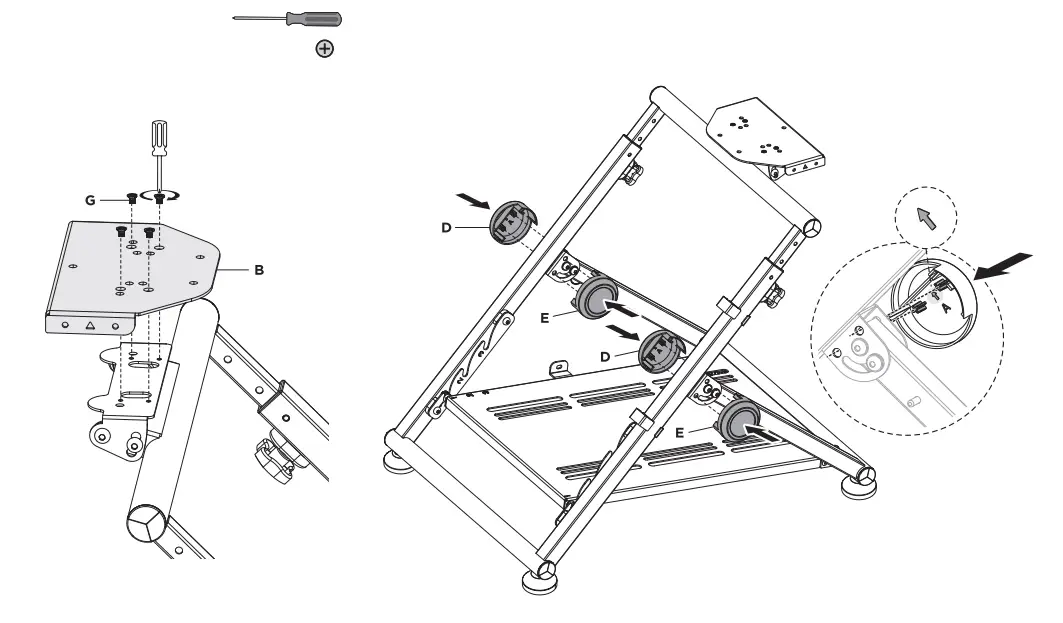 G
B
D
E
D
E
A