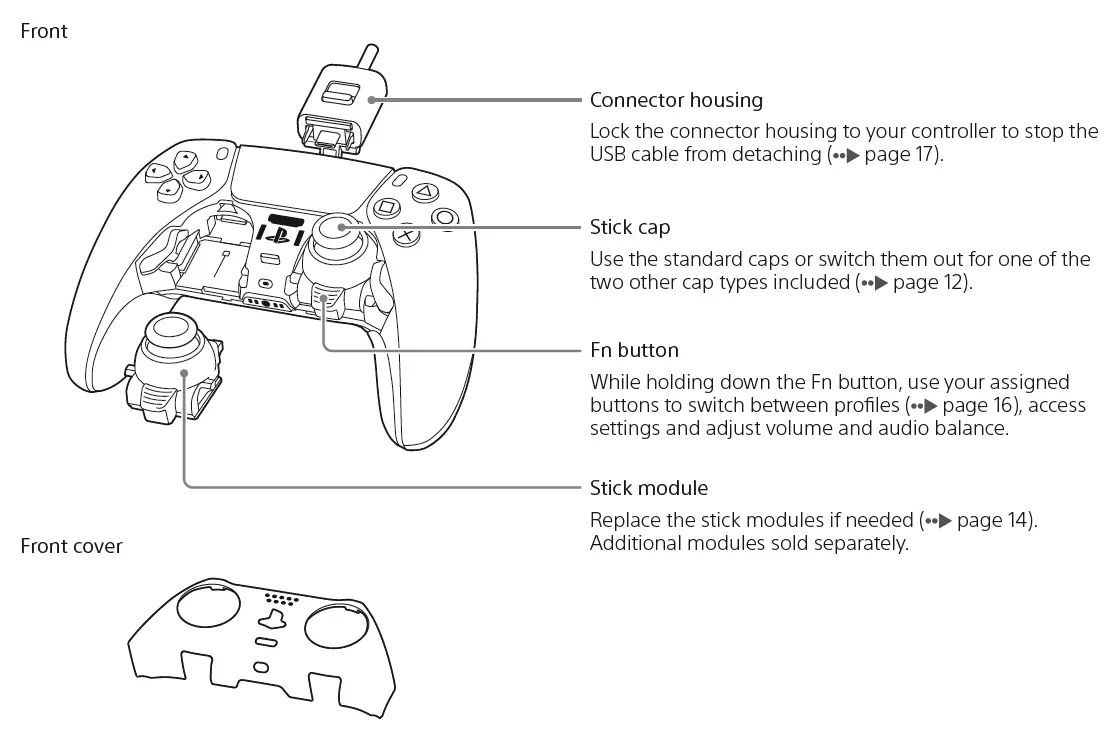 Front

Connector housing

Lock the connector housing to your controller to stop the USB cable from detaching (••▶ page 17).

Stick cap

Use the standard caps or switch them out for one of the two other cap types included (••▶ page 12).

Fn button

While holding down the Fn button, use your assigned buttons to switch between profiles (••▶ page 16), access settings and adjust volume and audio balance.

Stick module

Replace the stick modules if needed (••▶ page 14). Additional modules sold separately.

Front cover