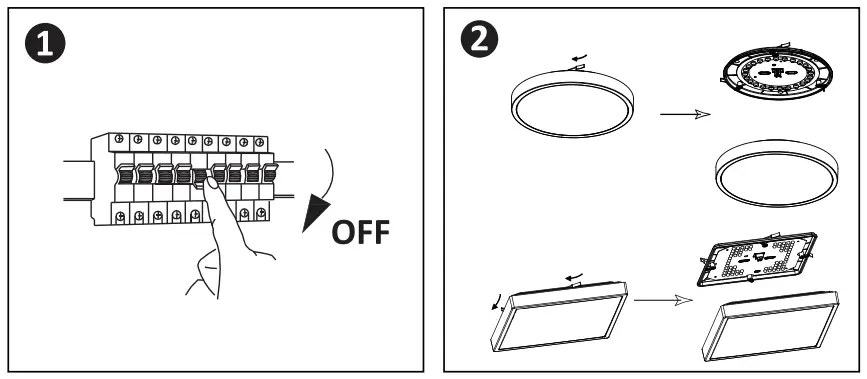 1

OFF

2