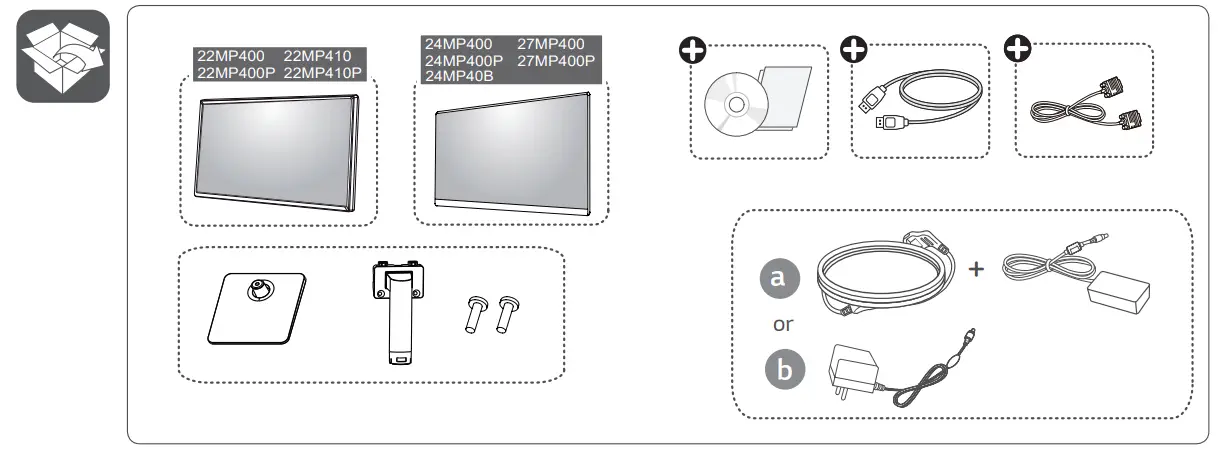 22MP400 22MP410
22MP400P 22MP410P

24MP400 27MP400
24MP400P 27MP400P
24MP40B

a
+
or
b