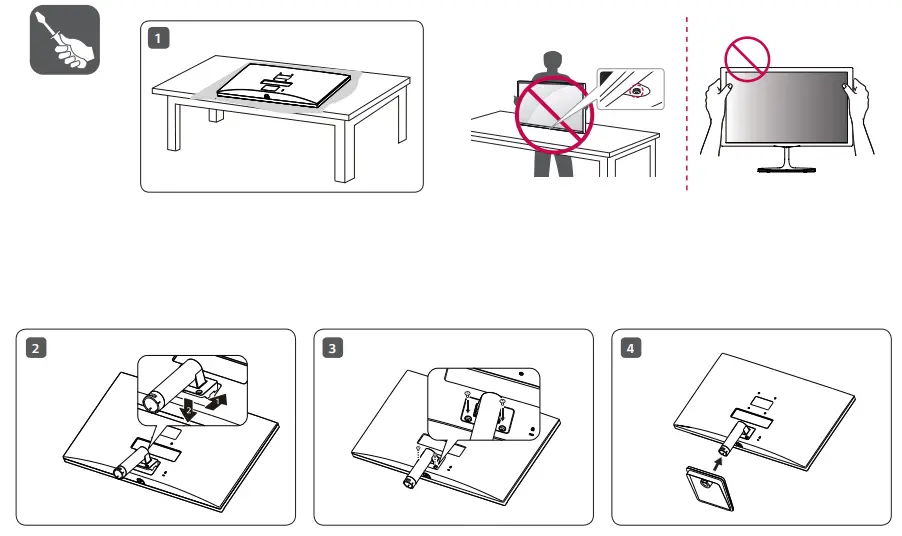 1

2

2

1

3

4