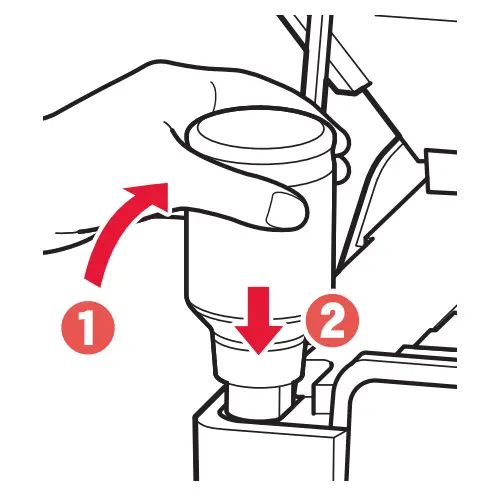 1
2