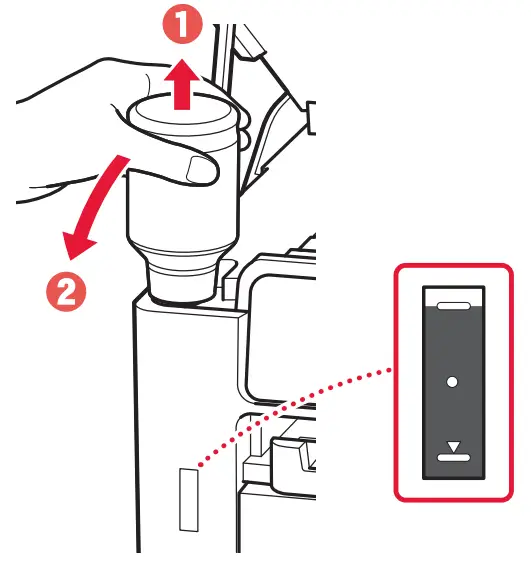 1
2