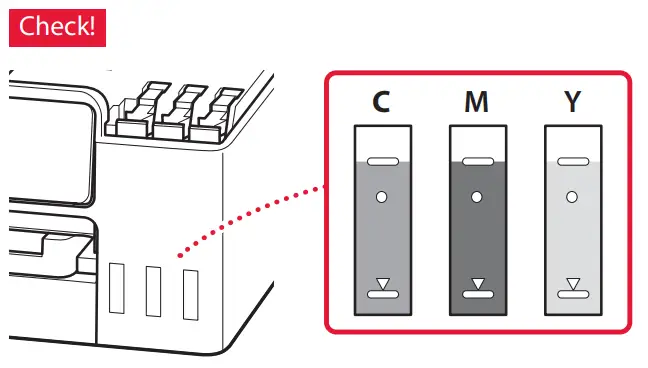 Check!

C

M

Y