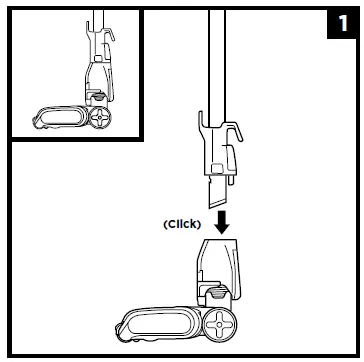 1

(Click)