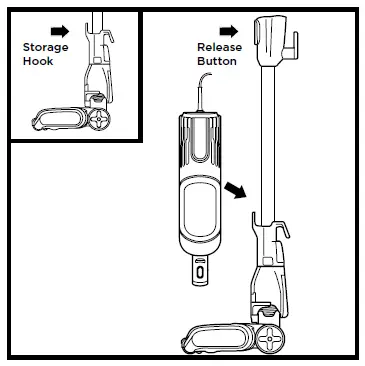 Storage Hook

Release Button