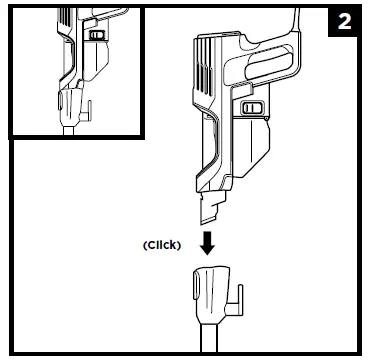 2

(Click)