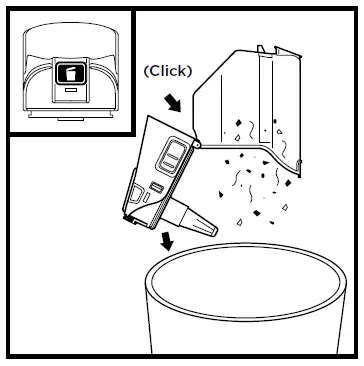 (Click)