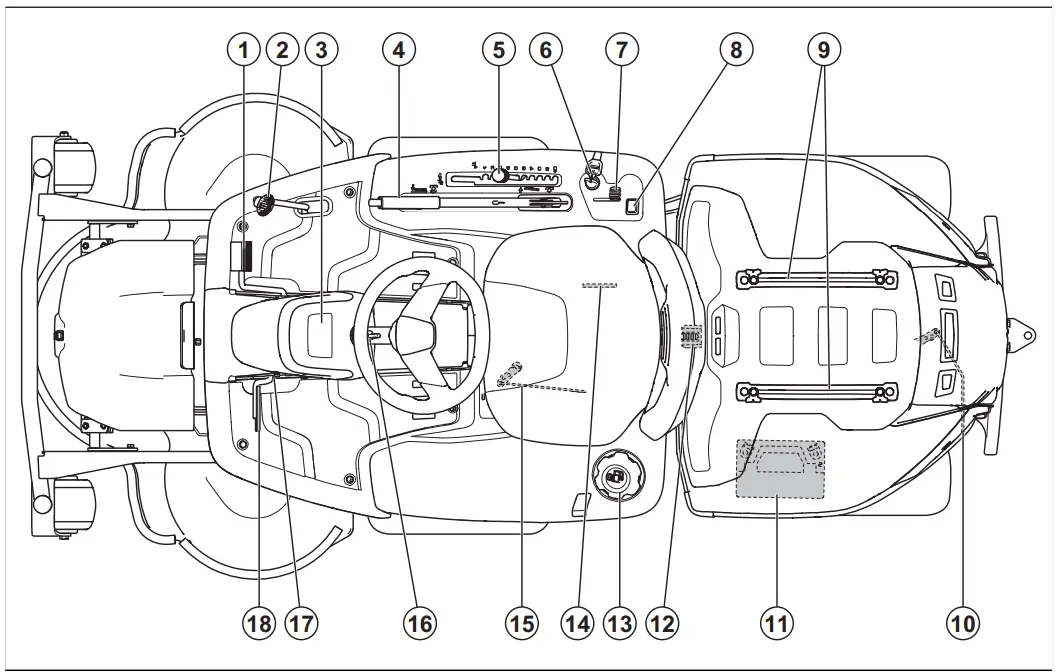 1 2 3 4 5 6 7 8 9

18 17 16 15 14 13 12 11 10