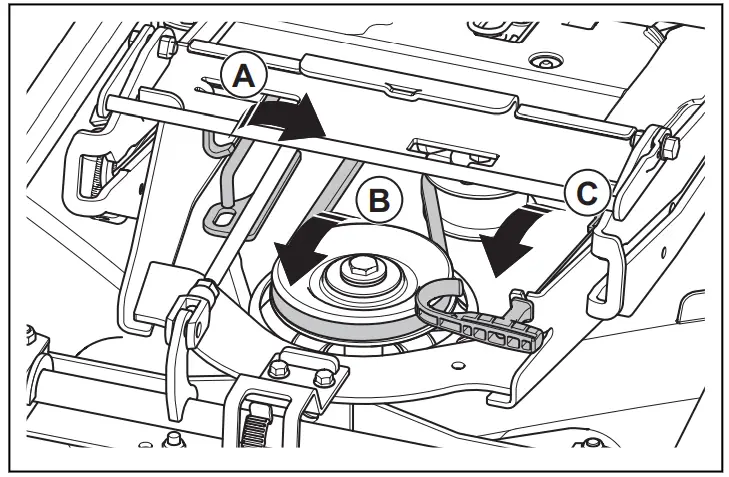 A
B
C