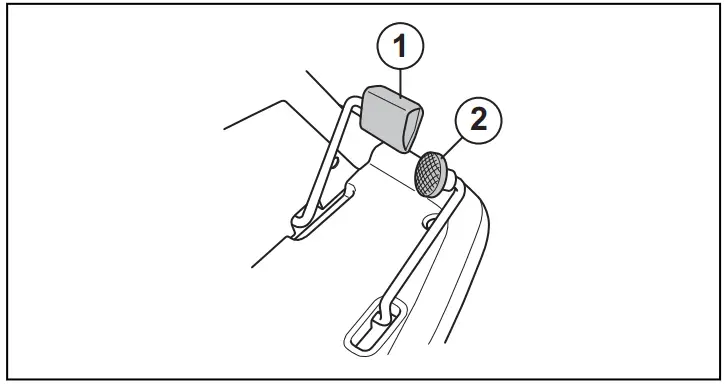 1
2