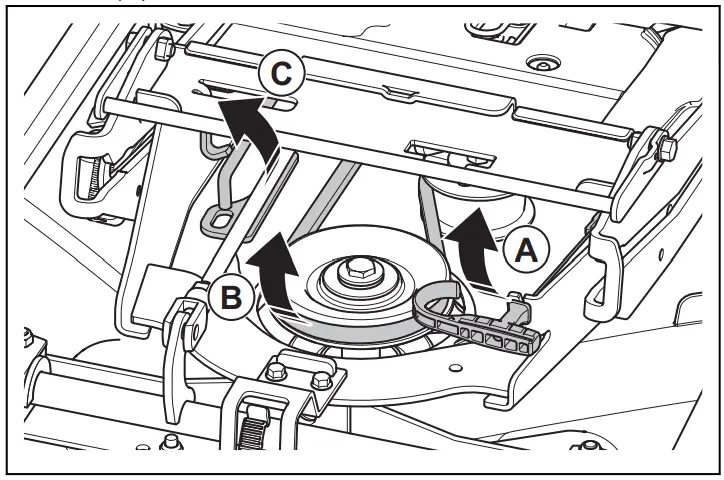 C

A

B