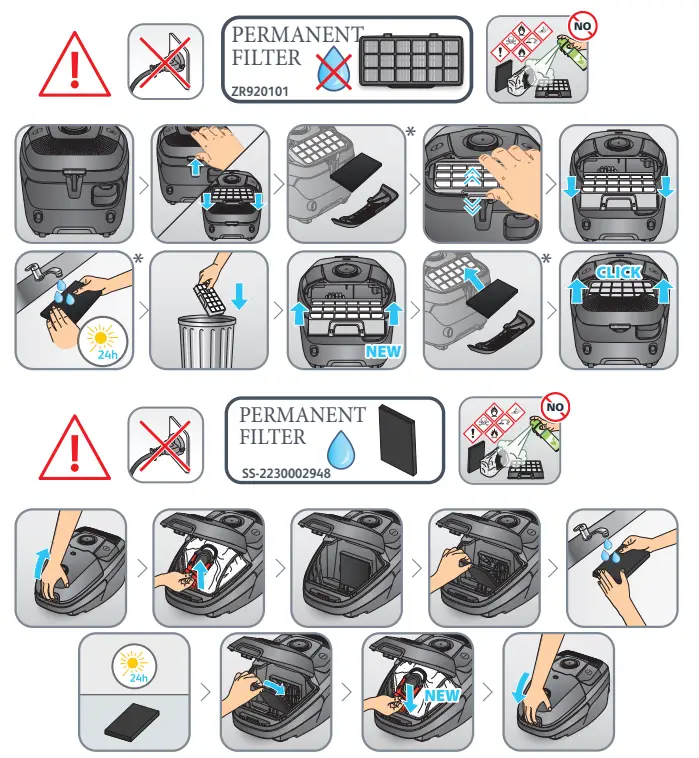 PERMANENT FILTER
ZR920101

NO

*

*

24h

NEW

*

CLICK

PERMANENT FILTER
SS-2230002948

NO

24h

NEW