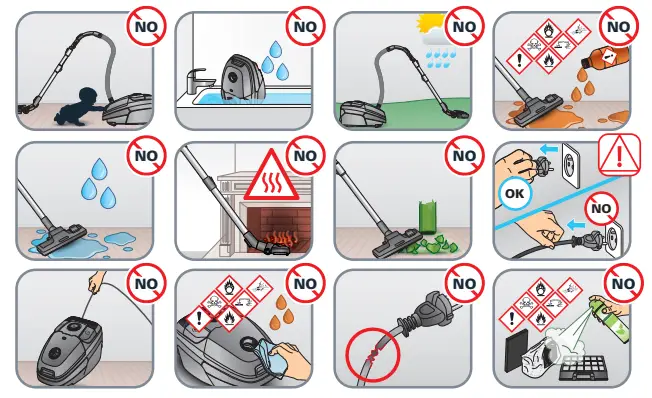 NO

NO

NO

NO

NO

NO

NO

OK

NO

NO

NO

NO

NO