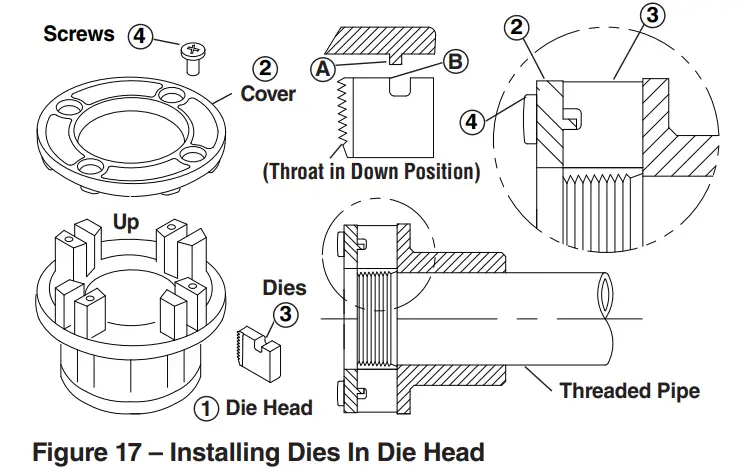 Screws 4

2 Cover

A

B

(Throat in Down Position)

2

3

4

Up

Dies

3

1 Die Head

Threaded Pipe

Figure 17 – Installing Dies In Die Head