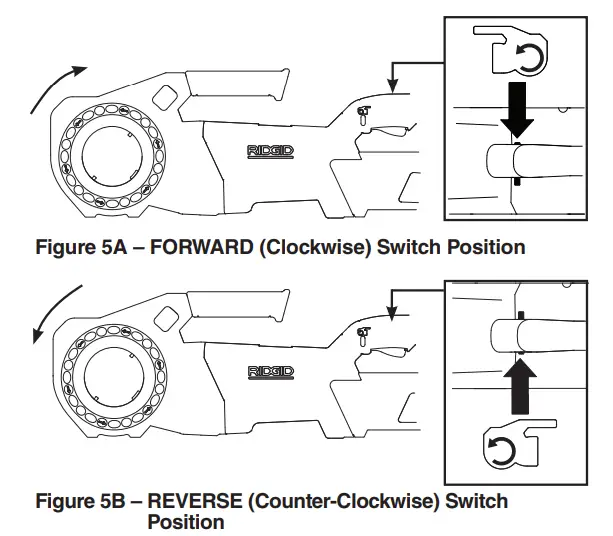 RIDGID

Figure 5A – FORWARD (Clockwise) Switch Position

RIDGID

Figure 5B – REVERSE (Counter-Clockwise) Switch Position