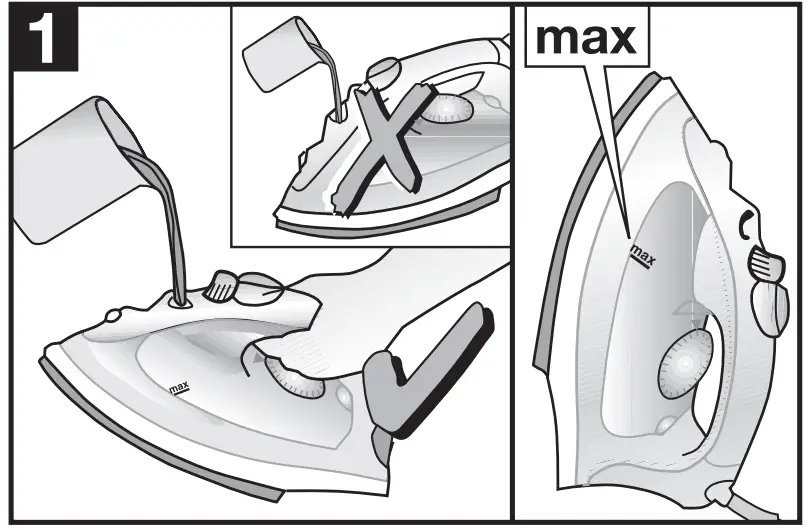 1

max

max

max